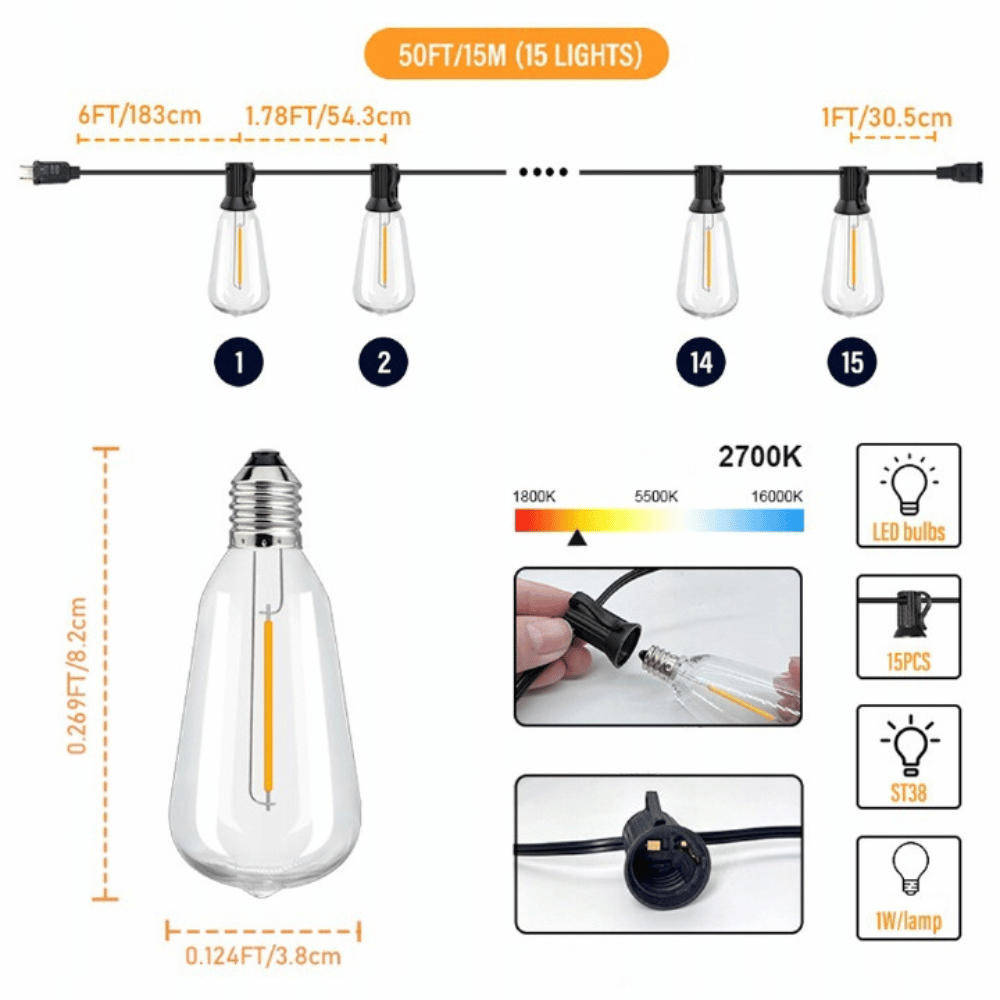 50FT/15M (15 LIGHTS)

6FT/183cm 1.78FT/54.3cm 1FT/30.5cm

....

1 2 14 15

0.269FT/8.2cm

0.124FT/3.8cm

2700K

1800K 5500K 16000K

LED bulbs

15PCS

ST38

1W/lamp